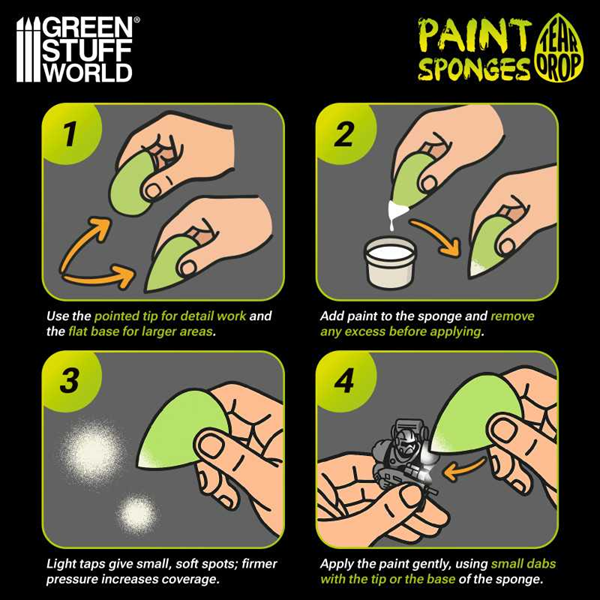 GREEN STUFF WORLD®

PAINT SPONGES TEAR DROP

1

Use the pointed tip for detail work and the flat base for larger areas.

2

Add paint to the sponge and remove any excess before applying.

3

Light taps give small, soft spots; firmer pressure increases coverage.

4

Apply the paint gently, using small dabs with the tip or the base of the sponge.