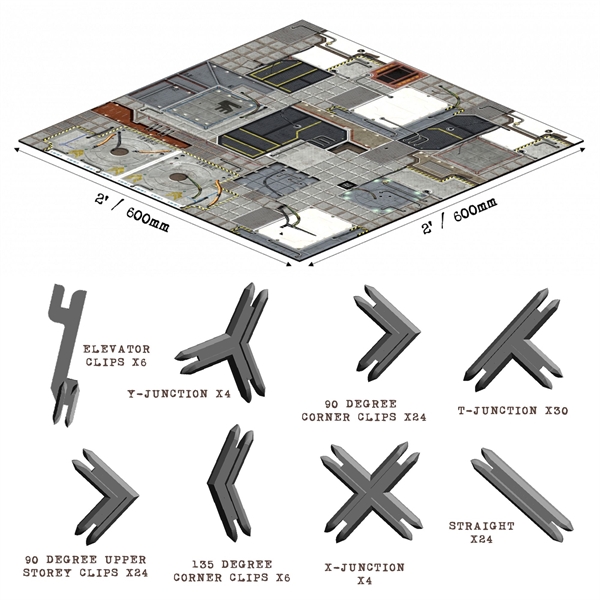 2' / 600mm

2' / 600mm

ELEVATOR CLIPS X6

Y-JUNCTION X4

90 DEGREE CORNER CLIPS X24

T-JUNCTION X30

90 DEGREE UPPER STOREY CLIPS X24

135 DEGREE CORNER CLIPS X6

X-JUNCTION X4

STRAIGHT X24